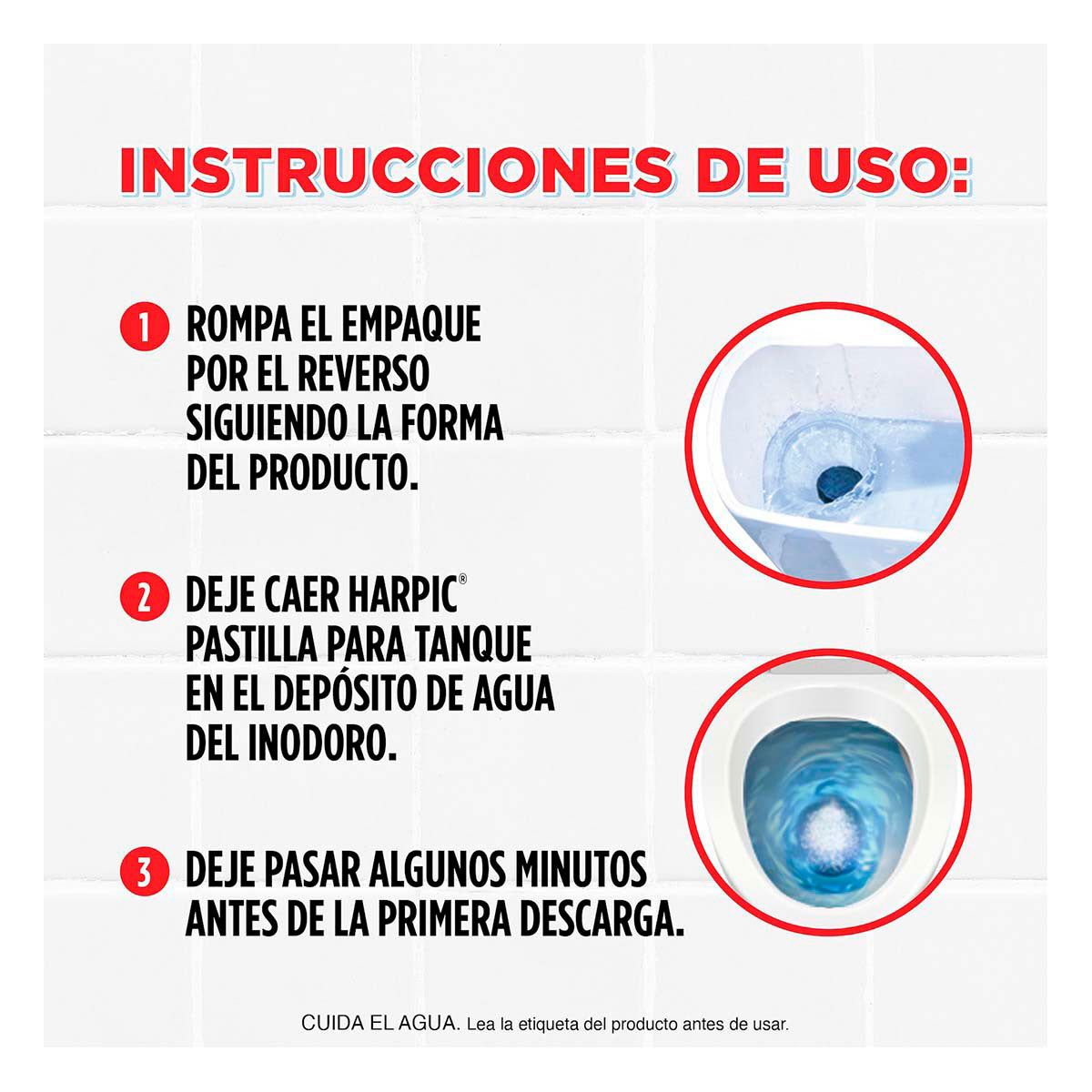 INSTRUCCIONES DE USO:

1 ROMPA EL EMPAQUE POR EL REVERSO SIGUIENDO LA FORMA DEL PRODUCTO.

2 DEJE CAER HARPIC® PASTILLA PARA TANQUE EN EL DEPÓSITO DE AGUA DEL INODORO.

3 DEJE PASAR ALGUNOS MINUTOS ANTES DE LA PRIMERA DESCARGA.

CUIDA EL AGUA. Lea la etiqueta del producto antes de usar.