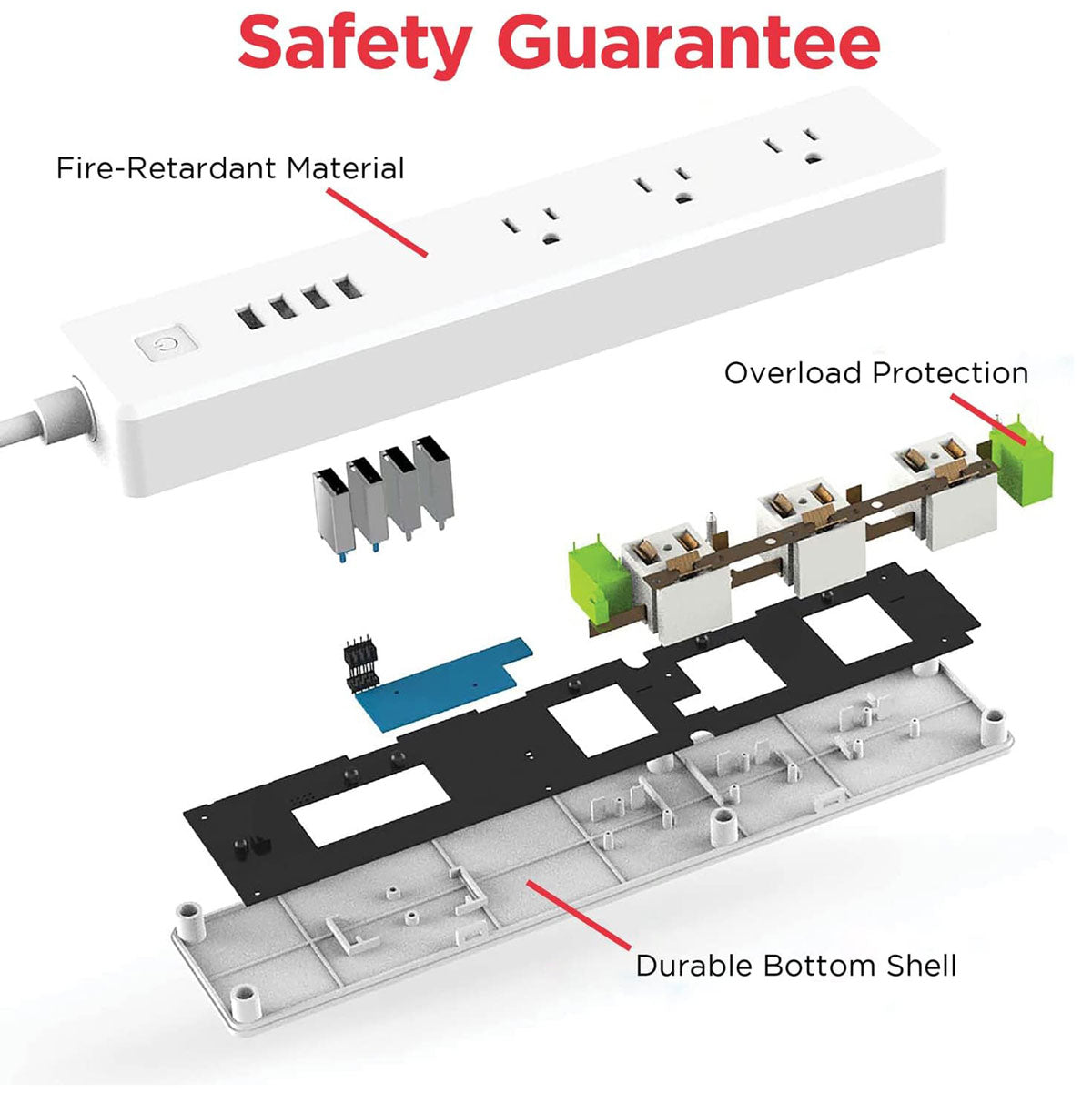 Safety Guarantee

Fire-Retardant Material

Overload Protection

Durable Bottom Shell