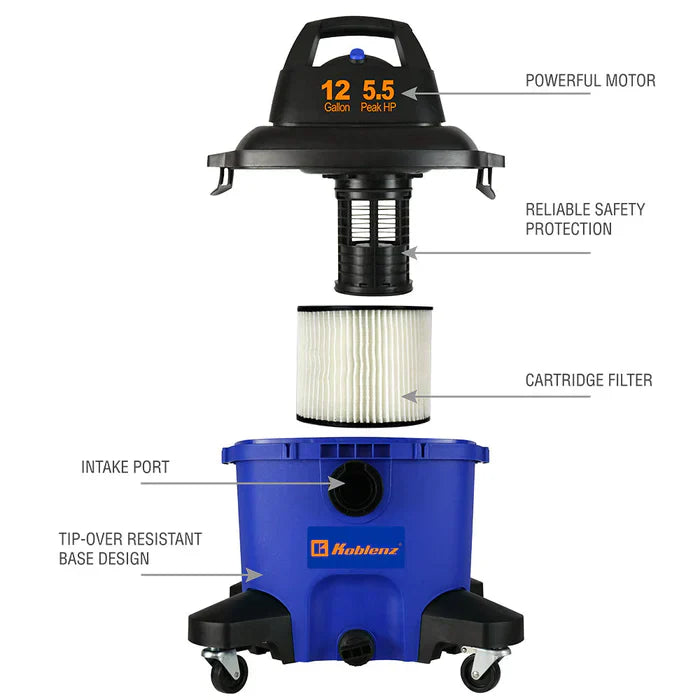 12 Gallon 5.5 Peak HP

POWERFUL MOTOR

RELIABLE SAFETY PROTECTION

CARTRIDGE FILTER

INTAKE PORT

TIP-OVER RESISTANT BASE DESIGN

Koblenz