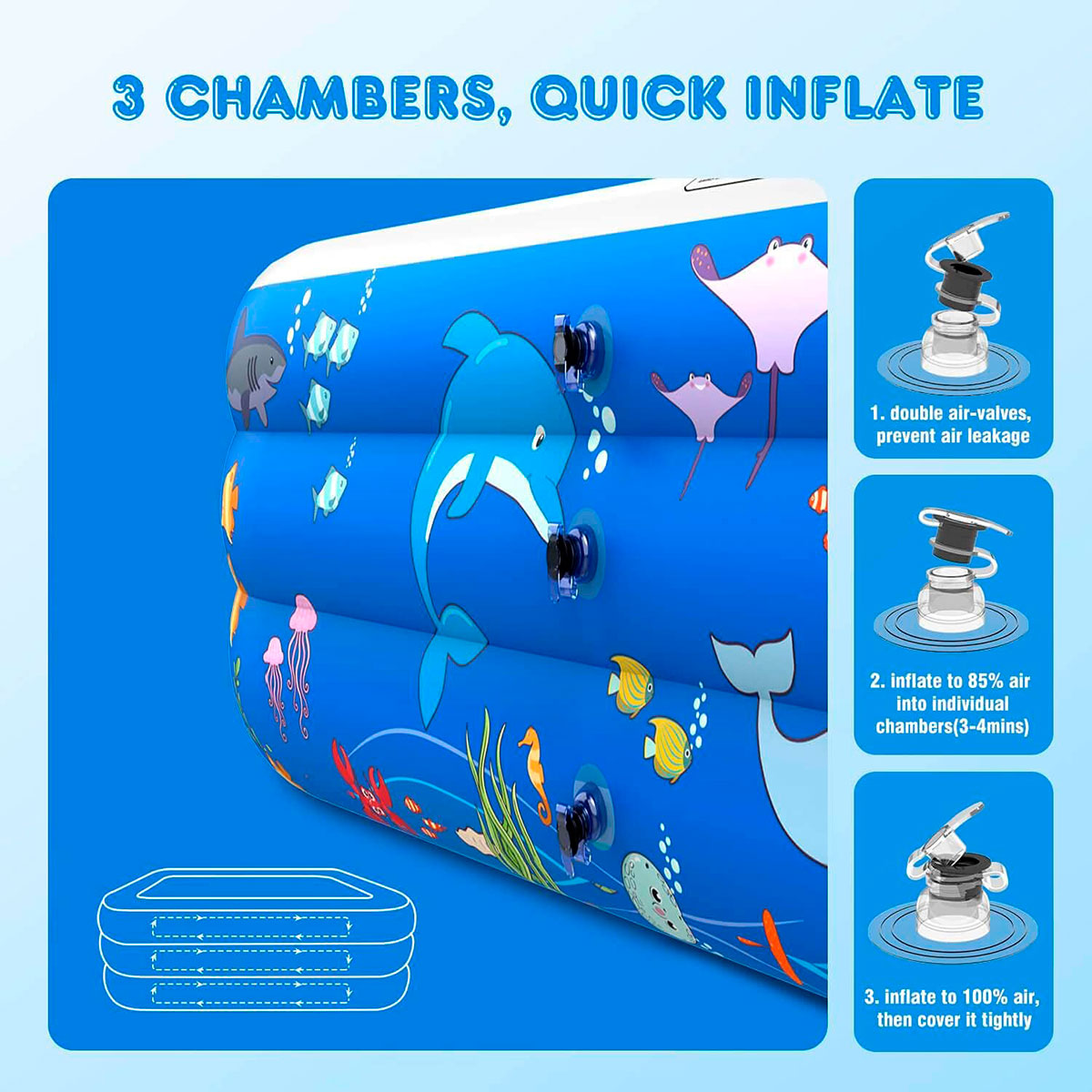 3 CHAMBERS, QUICK INFLATE

1. double air-valves, prevent air leakage

2. inflate to 85% air into individual chambers(3-4mins)

3. inflate to 100% air, then cover it tightly