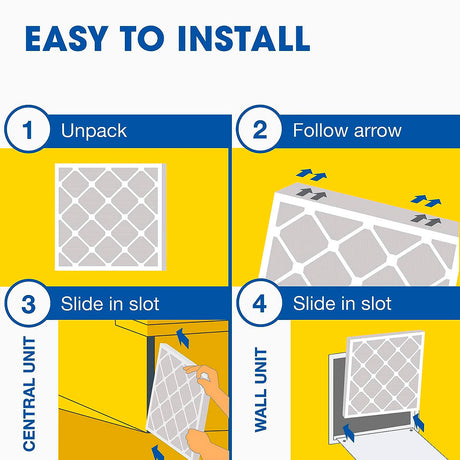 EASY TO INSTALL

1 Unpack

2 Follow arrow

3 Slide in slot

CENTRAL UNIT

4 Slide in slot

WALL UNIT